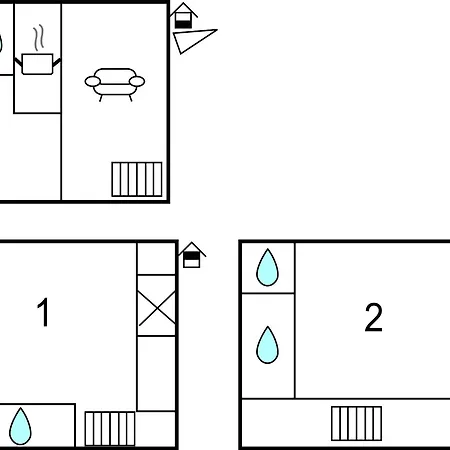 1

2