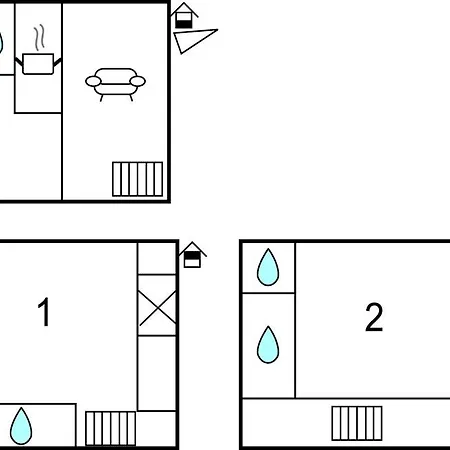 1

2